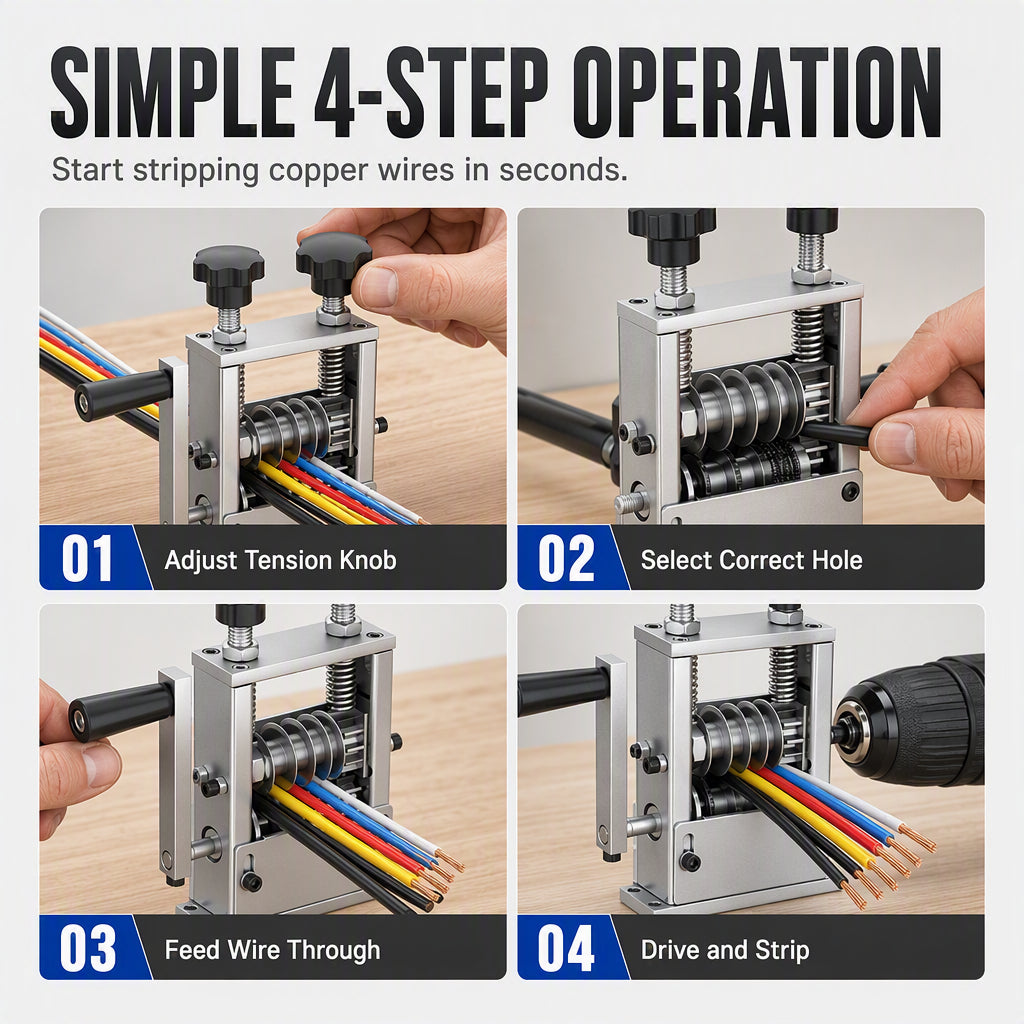 SIMPLE 4-STEP OPERATION

Start stripping copper wires in seconds.

01 Adjust Tension Knob

02 Select Correct Hole

03 Feed Wire Through

04 Drive and Strip