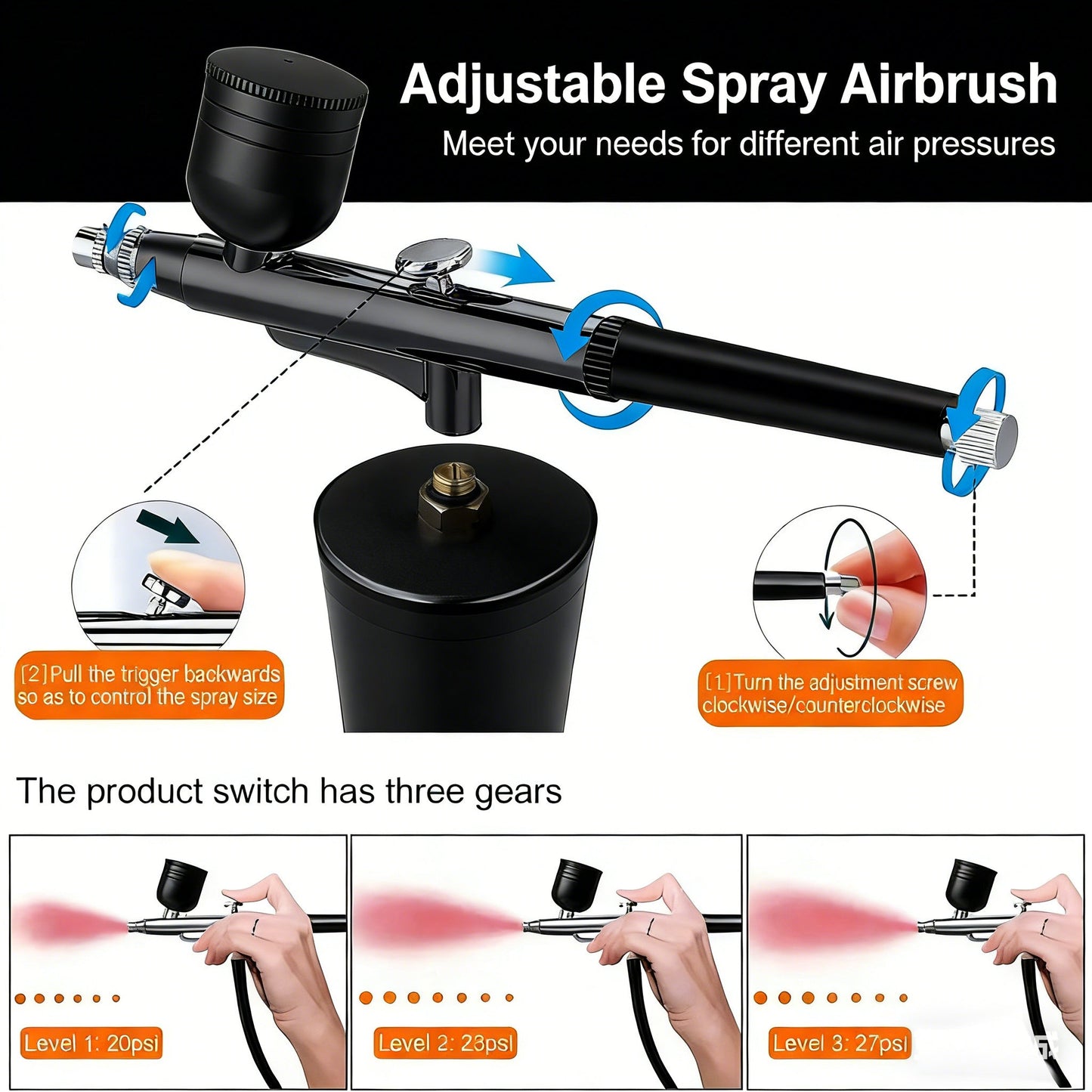 Adjustable Spray Airbrush
Meet your needs for different air pressures

[2]Pull the trigger backwards so as to control the spray size

[1]Turn the adjustment screw clockwise/counterclockwise

The product switch has three gears

Level 1: 20psi

Level 2: 23psi

Level 3: 27psi