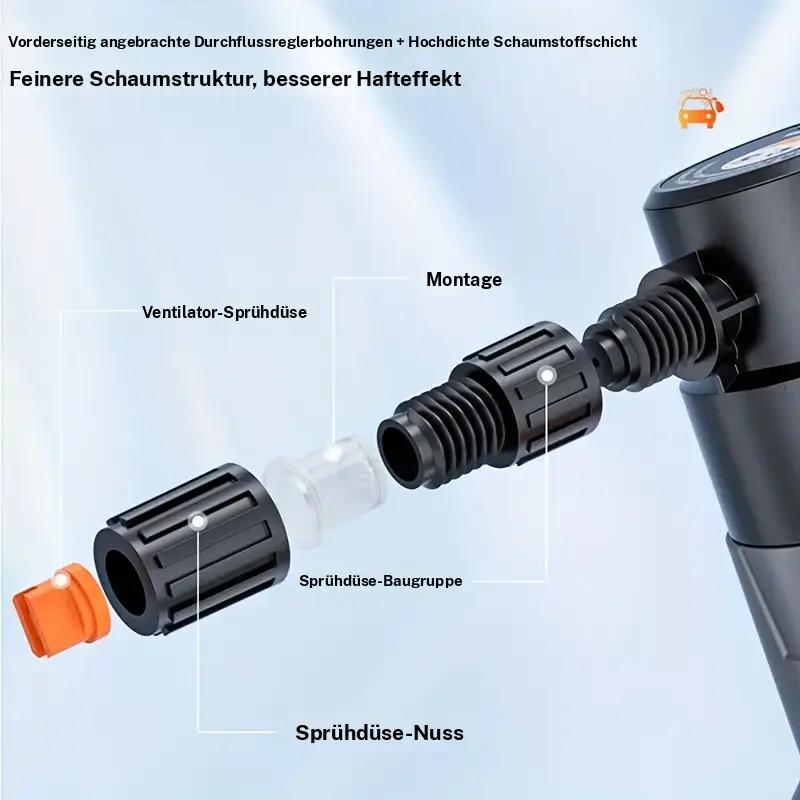 Vorderseitig angebrachte Durchflussreglerbohrungen + Hochdichte Schaumstoffschicht

Feinere Schaumstruktur, besserer Hafteffekt

Montage

Ventilator-Sprühdüse

Sprühdüse-Baugruppe

Sprühdüse-Nuss