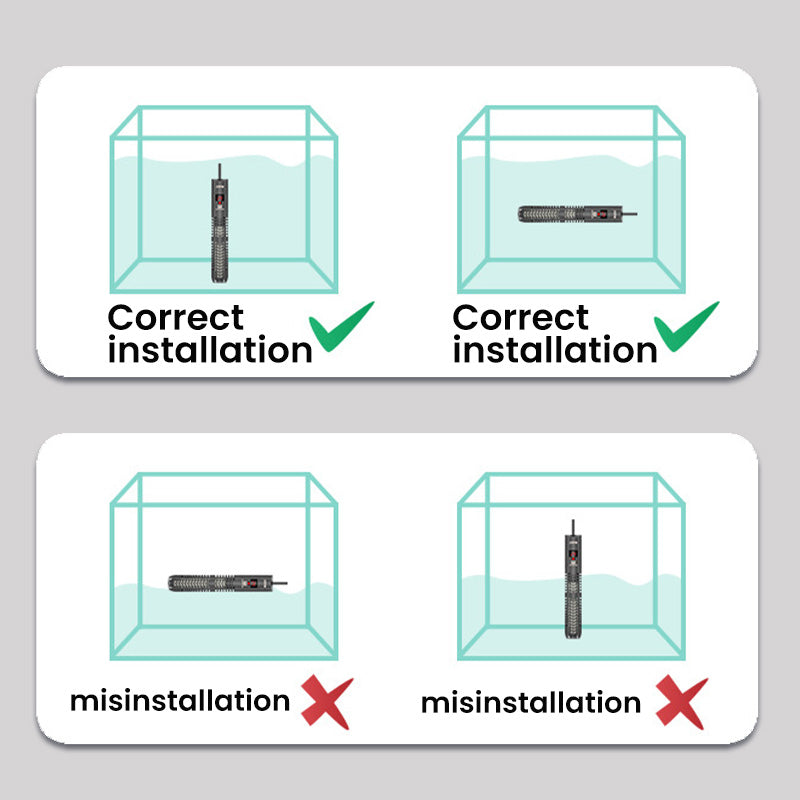 Correct installation

Correct installation

misinstallation

misinstallation