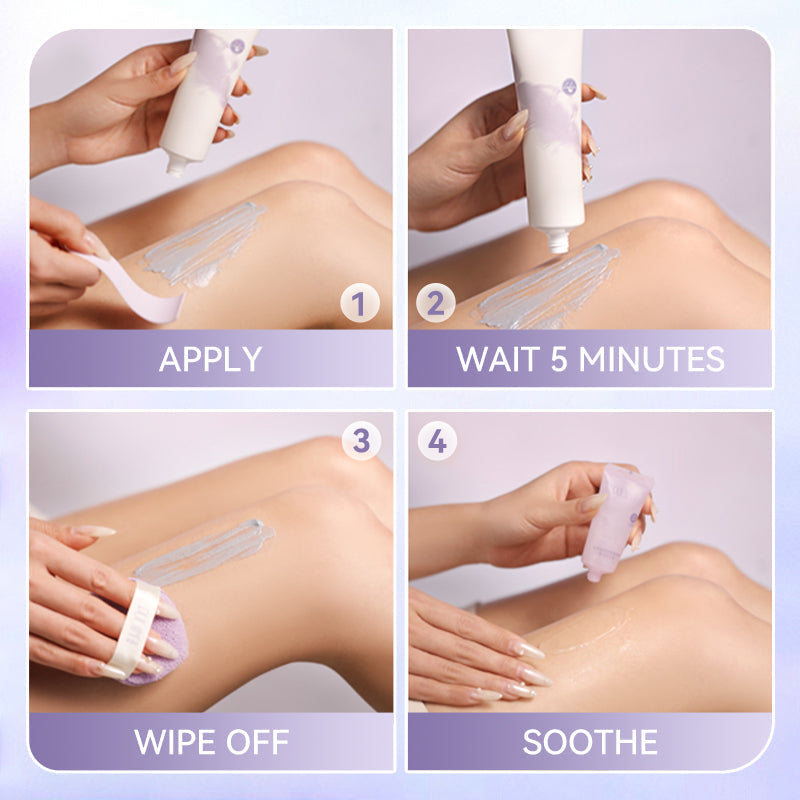 1
APPLY

2
WAIT 5 MINUTES

3
WIPE OFF

4
SOOTHE