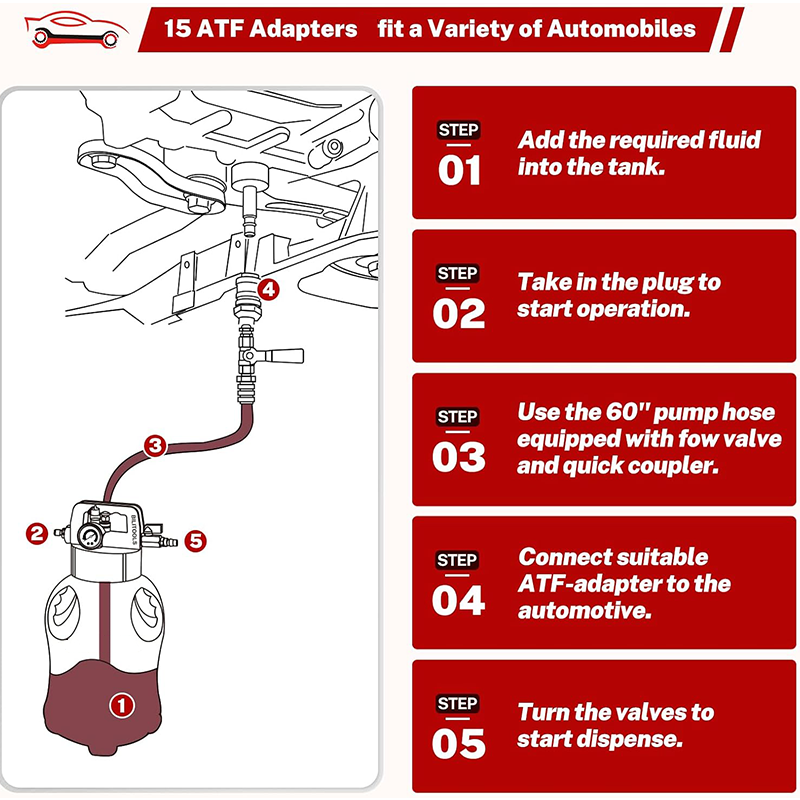 15 ATF Adapters fit a Variety of Automobiles

4

3

2

BILITOOLS

5

1

STEP 01 Add the required fluid into the tank.

STEP 02 Take in the plug to start operation.

STEP 03 Use the 60" pump hose equipped with fow valve and quick coupler.

STEP 04 Connect suitable ATF-adapter to the automotive.

STEP 05 Turn the valves to start dispense.