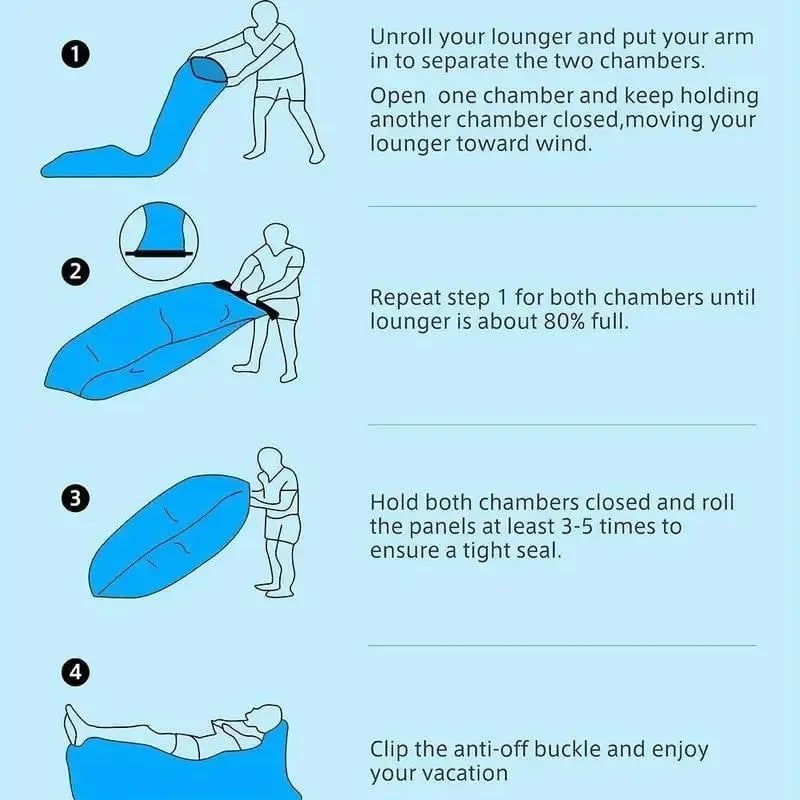 1

Unroll your lounger and put your arm in to separate the two chambers.

Open  one chamber and keep holding another chamber closed,moving your lounger toward wind.

2

Repeat step 1 for both chambers until lounger is about 80% full.

3

Hold both chambers closed and roll the panels at least 3-5 times to ensure a tight seal.

4

Clip the anti-off buckle and enjoy your vacation