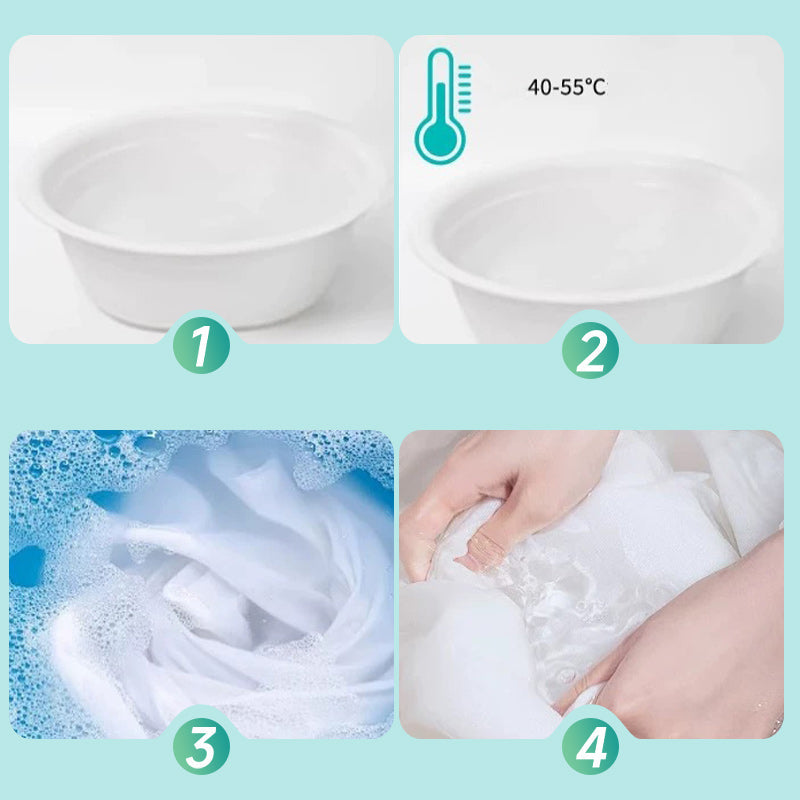 1

40-55°C

2

3

4