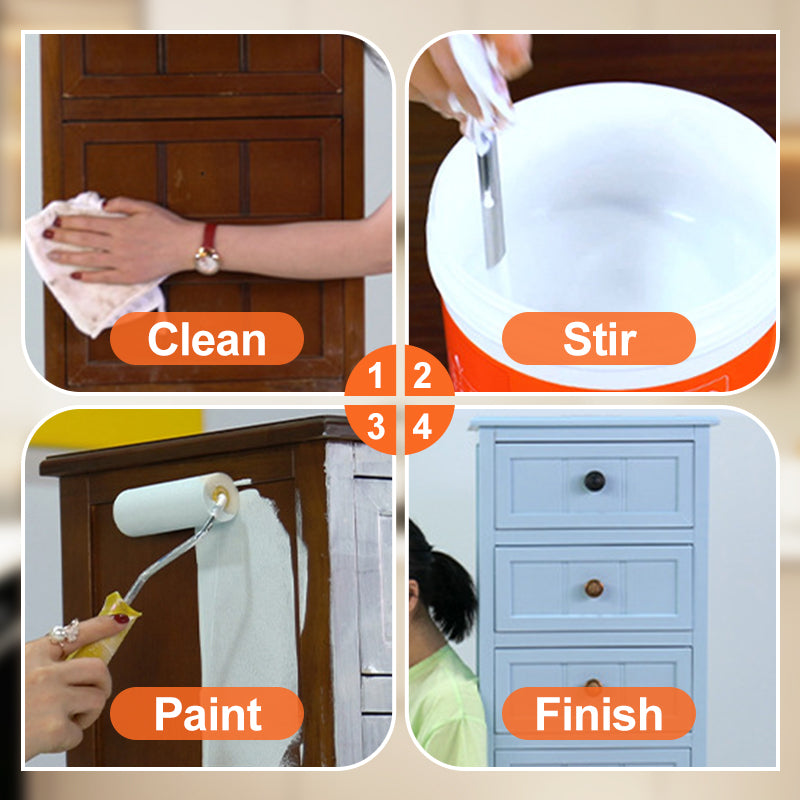 Clean

Stir

1 2
3 4

Paint

Finish