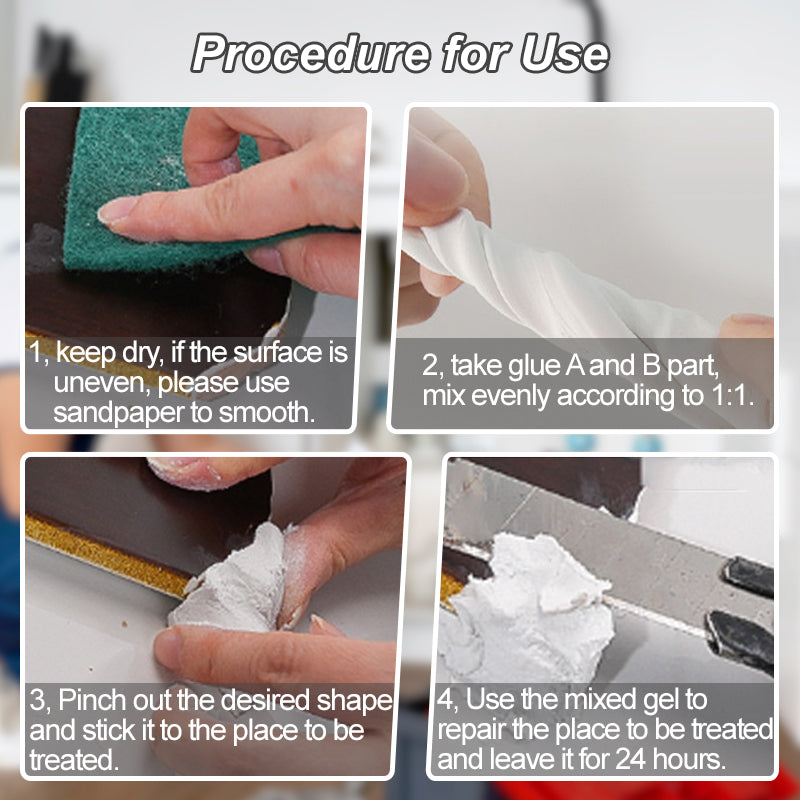 Procedure for Use

1, keep dry, if the surface is uneven, please use sandpaper to smooth.

2, take glue A and B part, mix evenly according to 1:1.

3, Pinch out the desired shape and stick it to the place to be treated.

4, Use the mixed gel to repair the place to be treated and leave it for 24 hours.