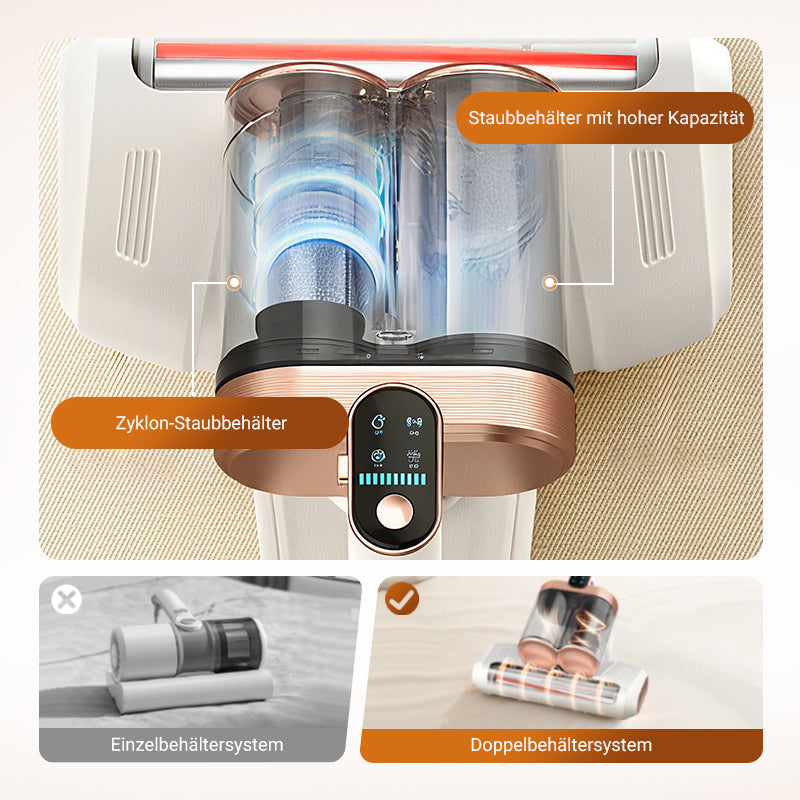 Staubbehälter mit hoher Kapazität

Zyklon-Staubbehälter

Einzelbehältersystem

Doppelbehältersystem