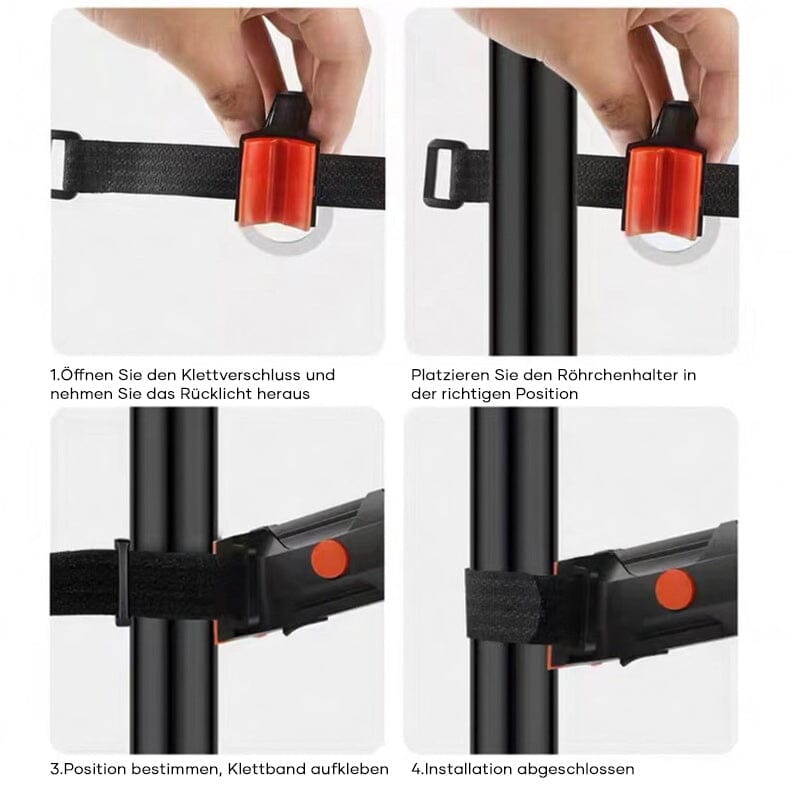 1.Öffnen Sie den Klettverschluss und nehmen Sie das Rücklicht heraus

Platzieren Sie den Röhrchenhalter in der richtigen Position

3.Position bestimmen, Klettband aufkleben

4.Installation abgeschlossen