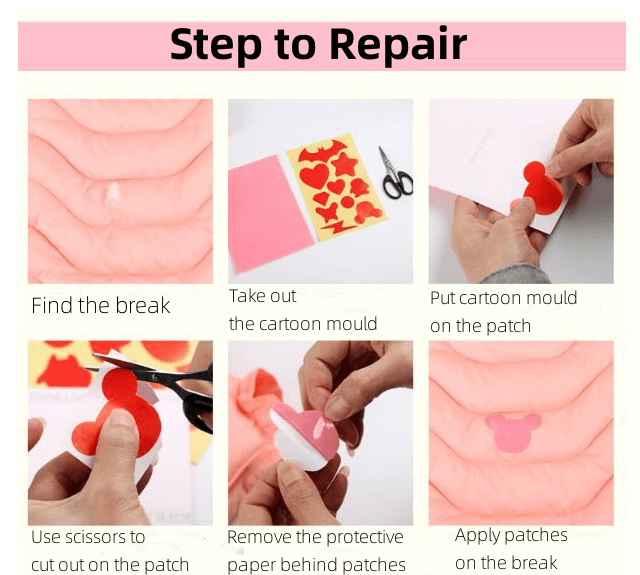 Step to Repair

Find the break

Take out the cartoon mould

Put cartoon mould on the patch

Use scissors to cut out on the patch

Remove the protective paper behind patches

Apply patches on the break