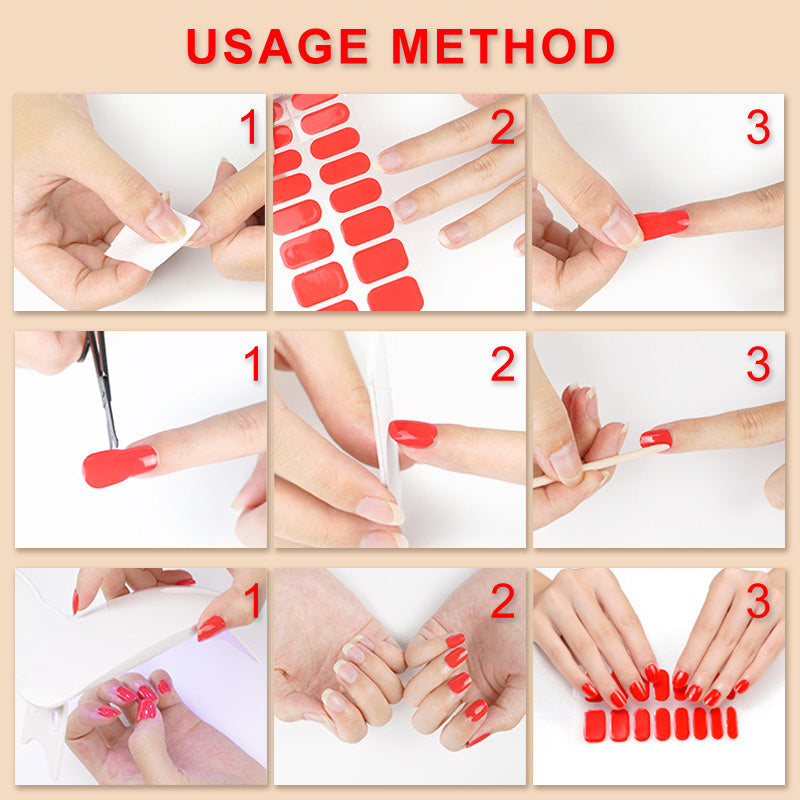 USAGE METHOD

1

2

3

1

2

3

1

2

3