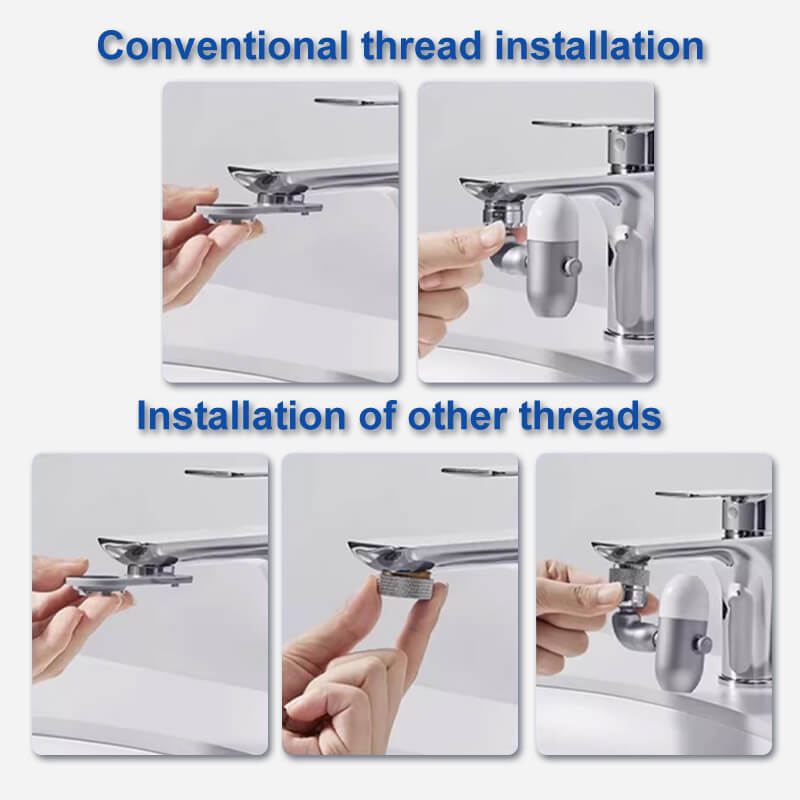 Conventional thread installation

Installation of other threads