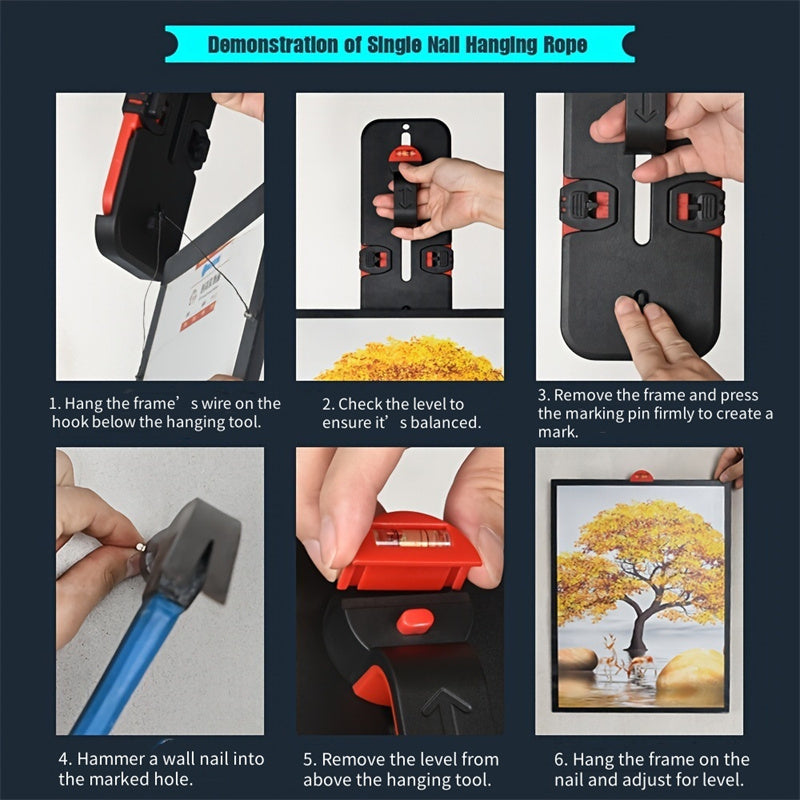 Demonstration of Single Nail Hanging Rope

1. Hang the frame’s wire on the hook below the hanging tool.

2. Check the level to ensure it’s balanced.

3. Remove the frame and press the marking pin firmly to create a mark.

4. Hammer a wall nail into the marked hole.

5. Remove the level from above the hanging tool.

6. Hang the frame on the nail and adjust for level.