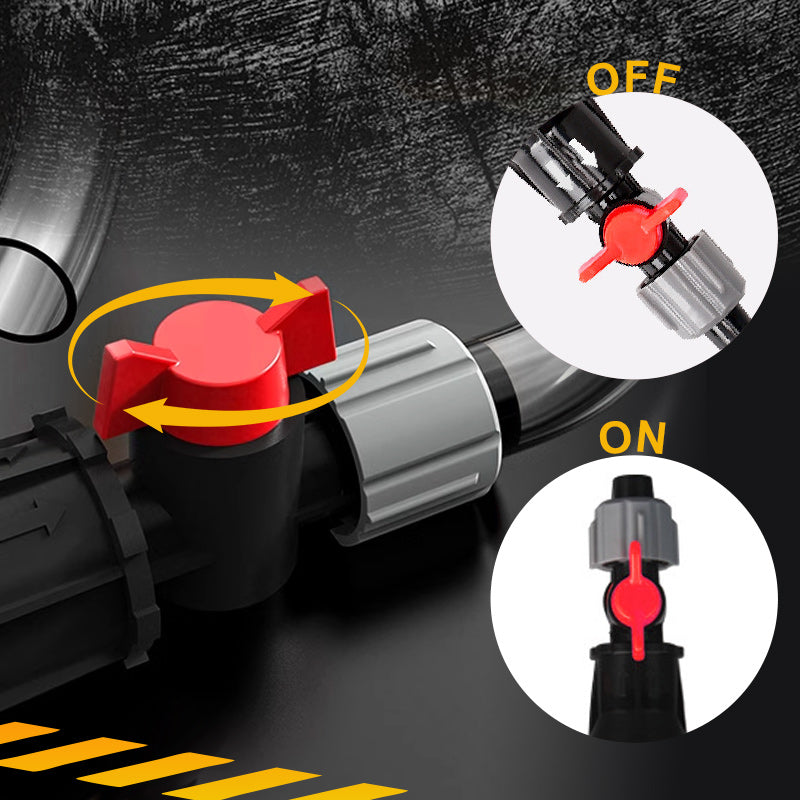 OFF

ON